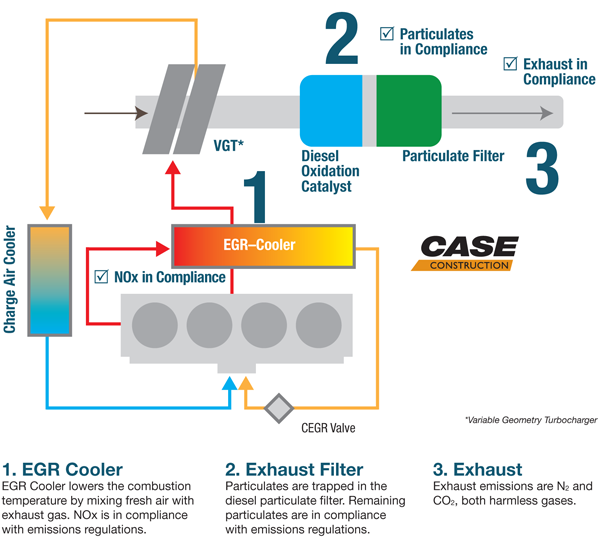 2

☑ Particulates in Compliance

☑ Exhaust in Compliance

VGT*

Diesel Oxidation Catalyst

Particulate Filter

3

1

Charge Air Cooler

EGR–Cooler

☑ NOx in Compliance

CASE CONSTRUCTION

CEGR Valve

*Variable Geometry Turbocharger

1. EGR Cooler
EGR Cooler lowers the combustion temperature by mixing fresh air with exhaust gas. NOx is in compliance with emissions regulations.

2. Exhaust Filter
Particulates are trapped in the diesel particulate filter. Remaining particulates are in compliance with emissions regulations.

3. Exhaust
Exhaust emissions are $N_2$ and $CO_2$, both harmless gases.